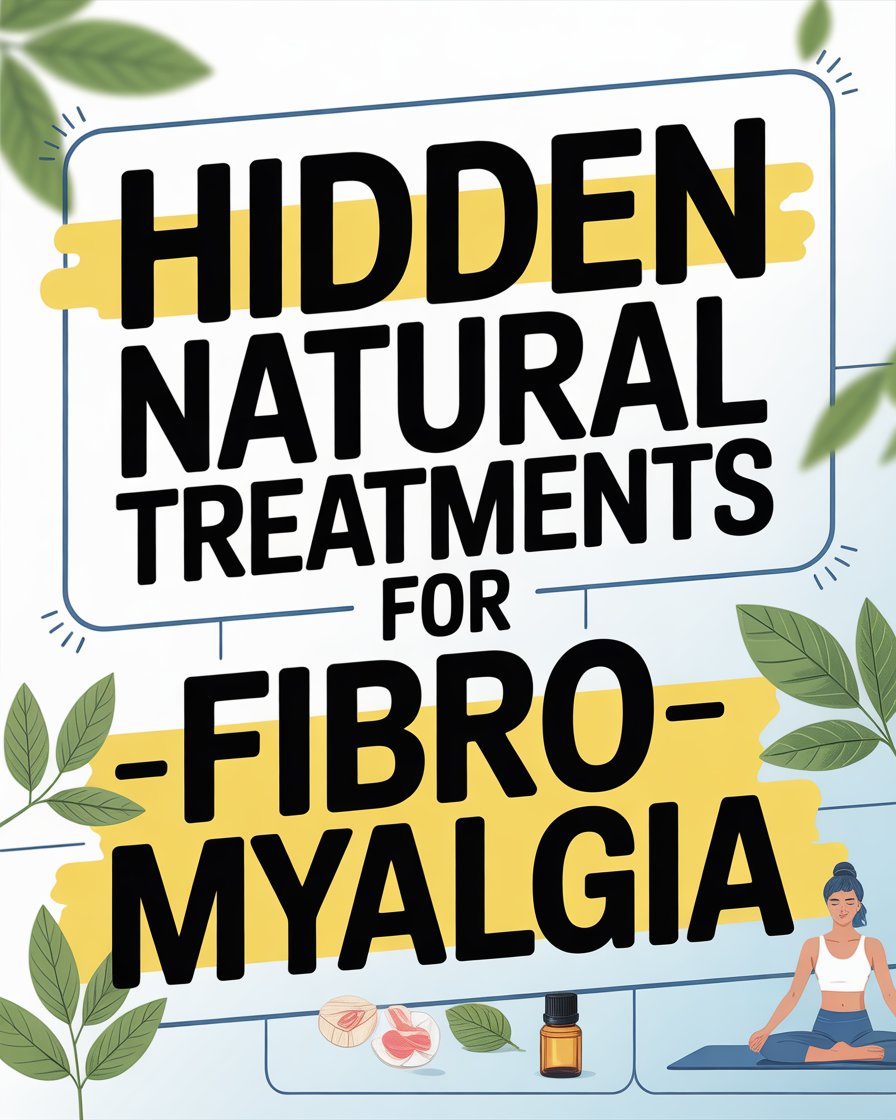 HIDDEN NATURAL TREATMENTS FOR

-FIBRO-
MYALGIA