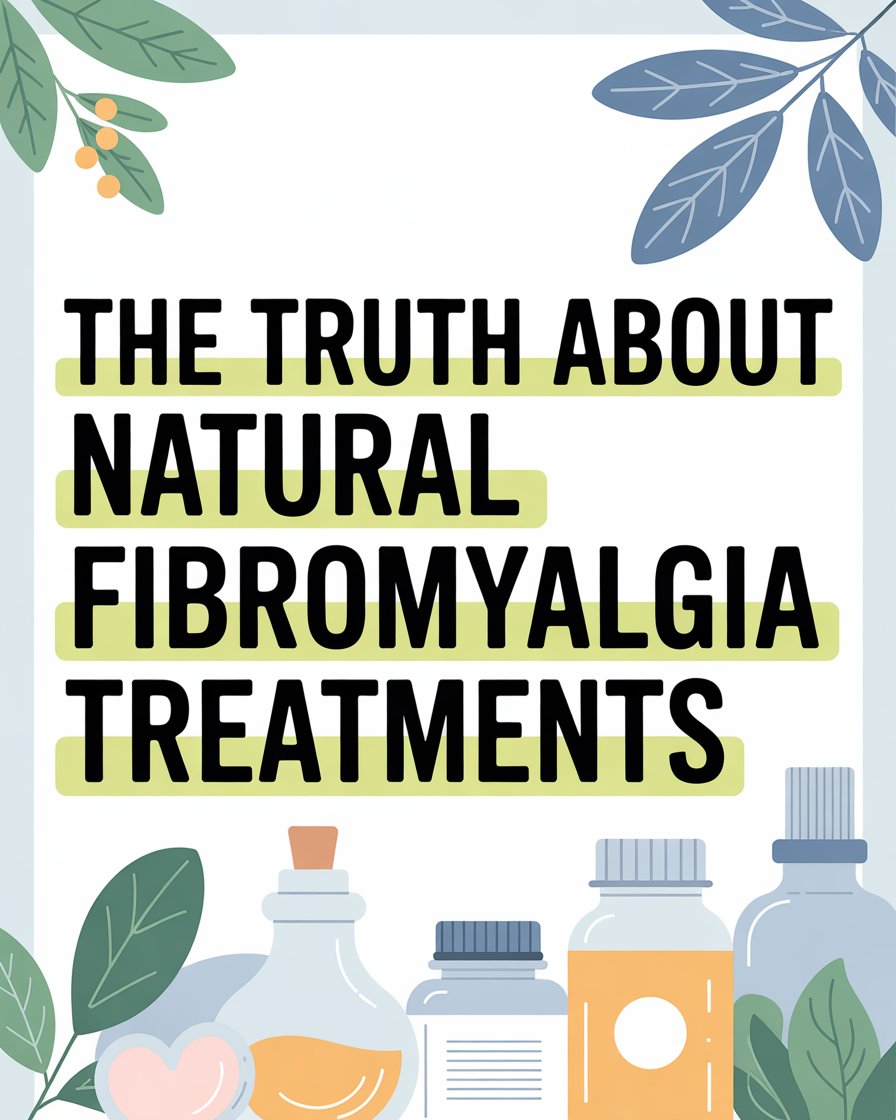 THE TRUTH ABOUT NATURAL FIBROMYALGIA TREATMENTS